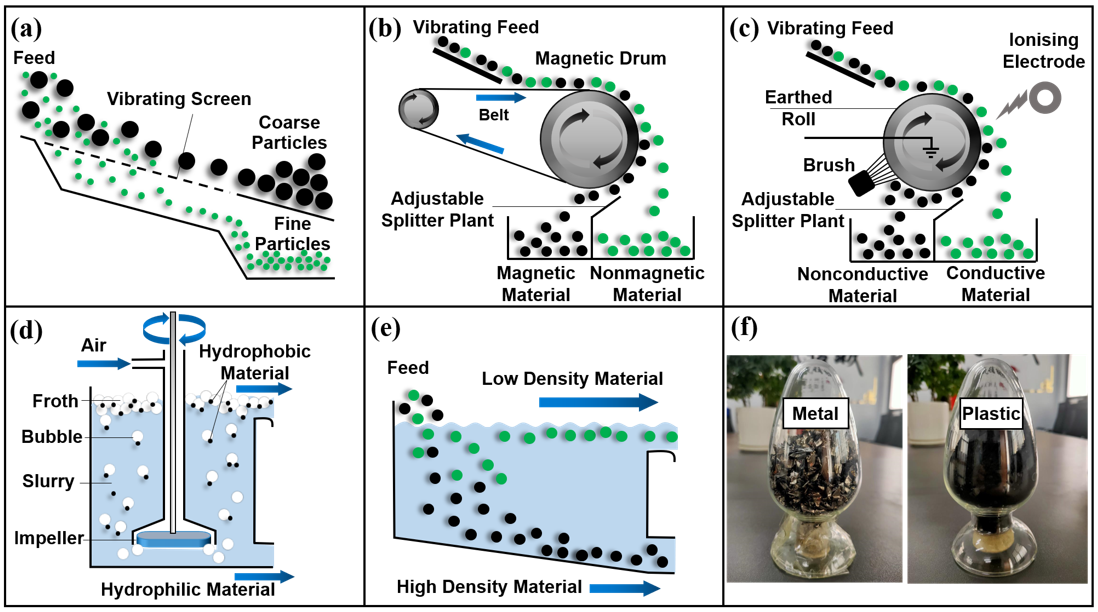 (a)
Feed
Vibrating Screen
Coarse Particles
Fine Particles

(b)
Vibrating Feed
Magnetic Drum
Belt
Adjustable Splitter Plant
Magnetic Material
Nonmagnetic Material

(c)
Vibrating Feed
Ionising Electrode
Earthed Roll
Brush
Adjustable Splitter Plant
Nonconductive Material
Conductive Material

(d)
Air
Hydrophobic Material
Froth
Bubble
Slurry
Impeller
Hydrophilic Material

(e)
Feed
Low Density Material
High Density Material

(f)
Metal
Plastic